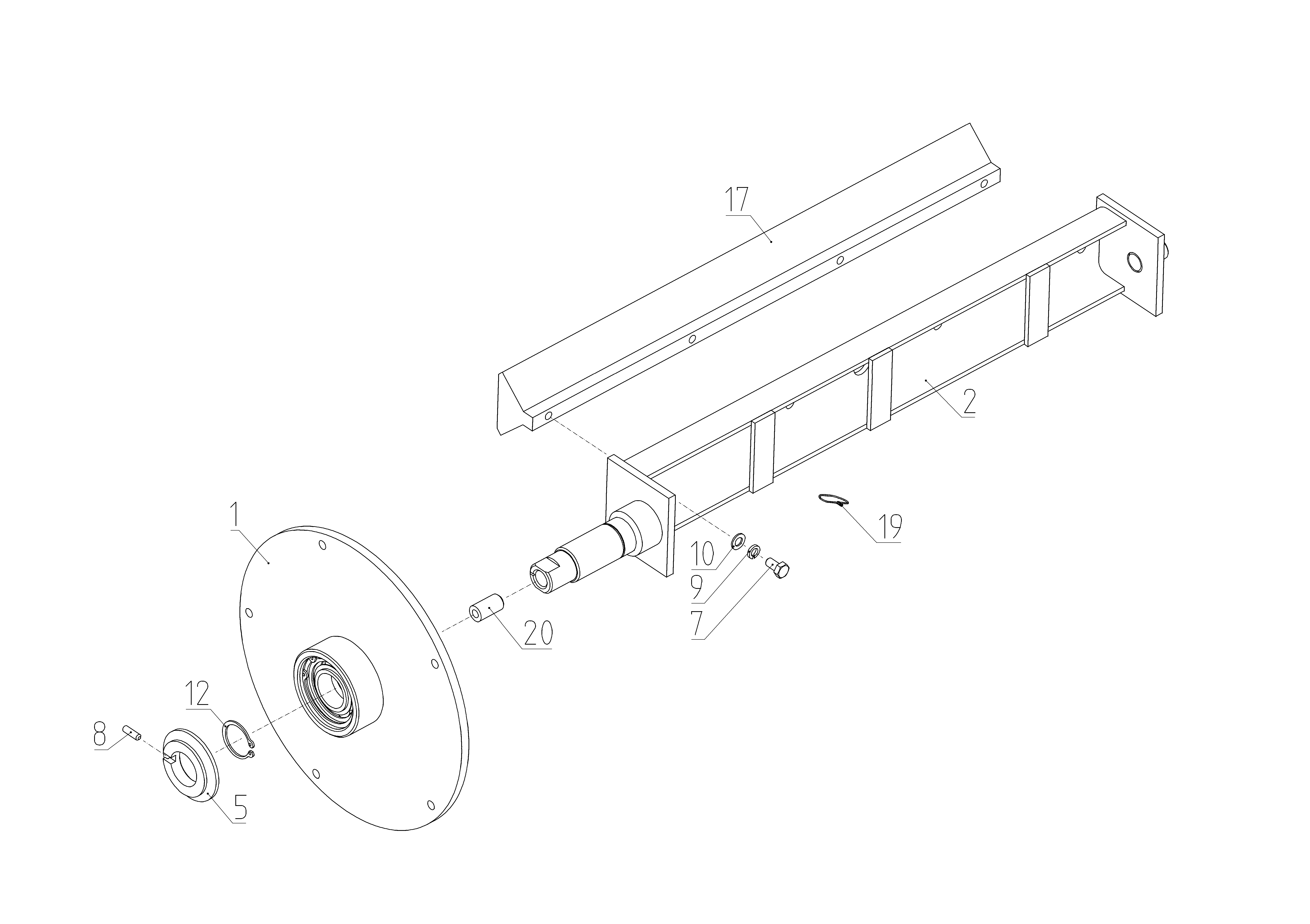 17
2
19
1
10
9
7
20
12
8
5